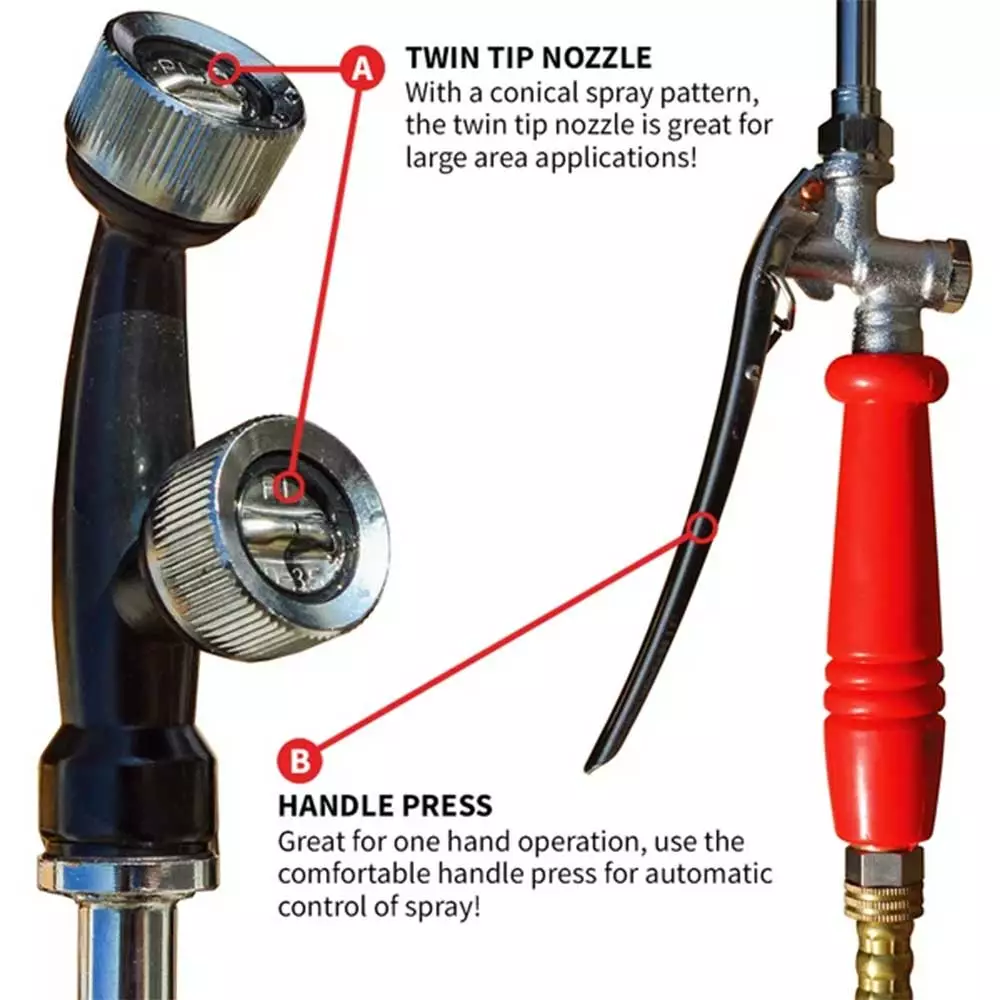 A

TWIN TIP NOZZLE
With a conical spray pattern, the twin tip nozzle is great for large area applications!

B

HANDLE PRESS
Great for one hand operation, use the comfortable handle press for automatic control of spray!