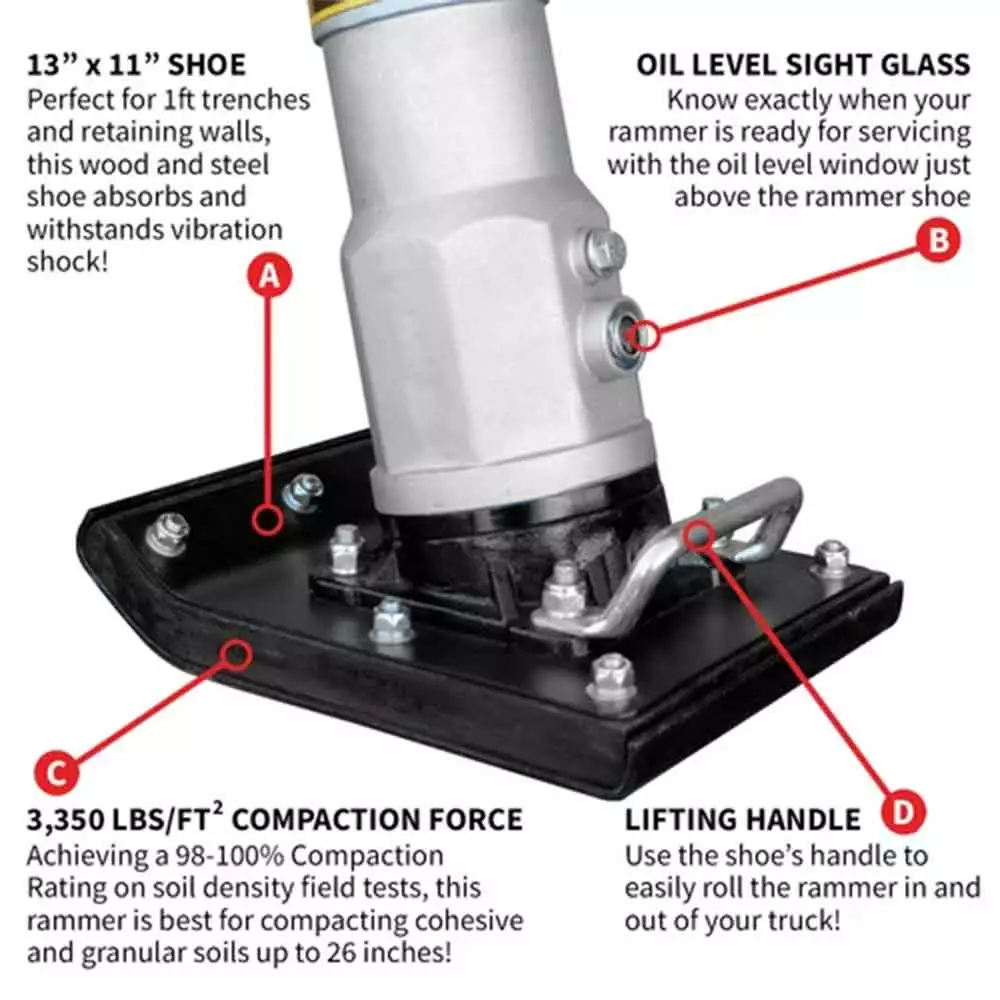 13” x 11” SHOE
Perfect for 1ft trenches and retaining walls, this wood and steel shoe absorbs and withstands vibration shock!

A

OIL LEVEL SIGHT GLASS
Know exactly when your rammer is ready for servicing with the oil level window just above the rammer shoe

B

C

3,350 LBS/FT$^2$ COMPACTION FORCE
Achieving a 98-100% Compaction Rating on soil density field tests, this rammer is best for compacting cohesive and granular soils up to 26 inches!

D

LIFTING HANDLE
Use the shoe’s handle to easily roll the rammer in and out of your truck!