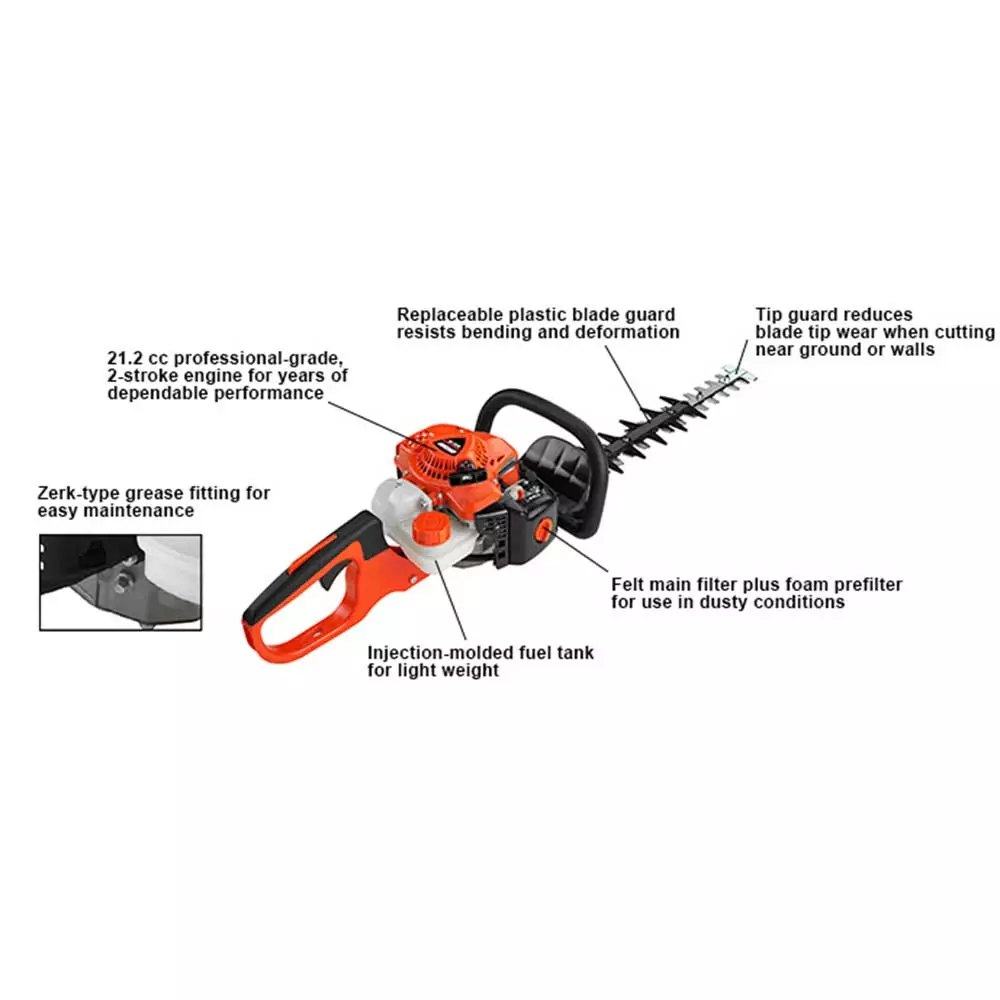 Replaceable plastic blade guard resists bending and deformation

Tip guard reduces blade tip wear when cutting near ground or walls

21.2 cc professional-grade, 2-stroke engine for years of dependable performance

Zerk-type grease fitting for easy maintenance

Felt main filter plus foam prefilter for use in dusty conditions

Injection-molded fuel tank for light weight